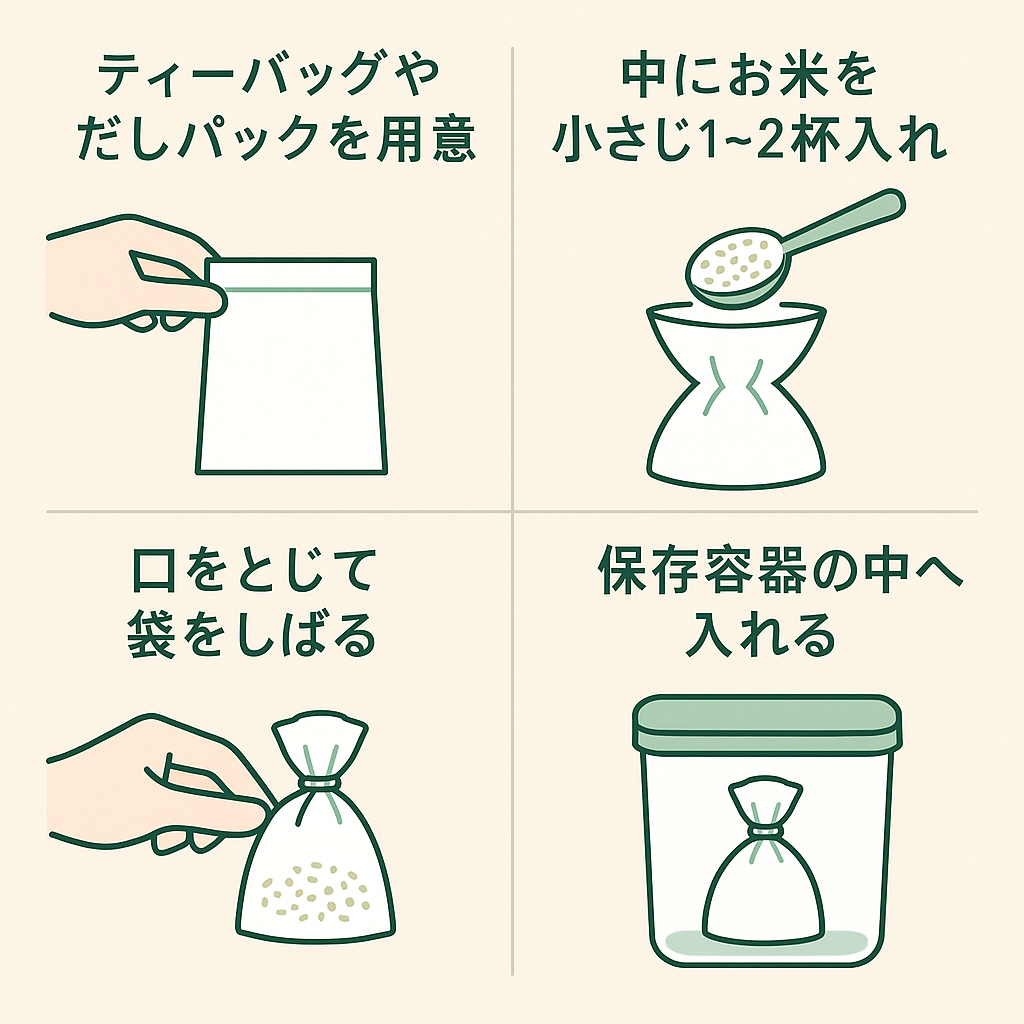 ティーバッグや
だしパックを用意

中にお米を
小さじ1~2杯入れ

口をとじて
袋をしばる

保存容器の中へ
入れる